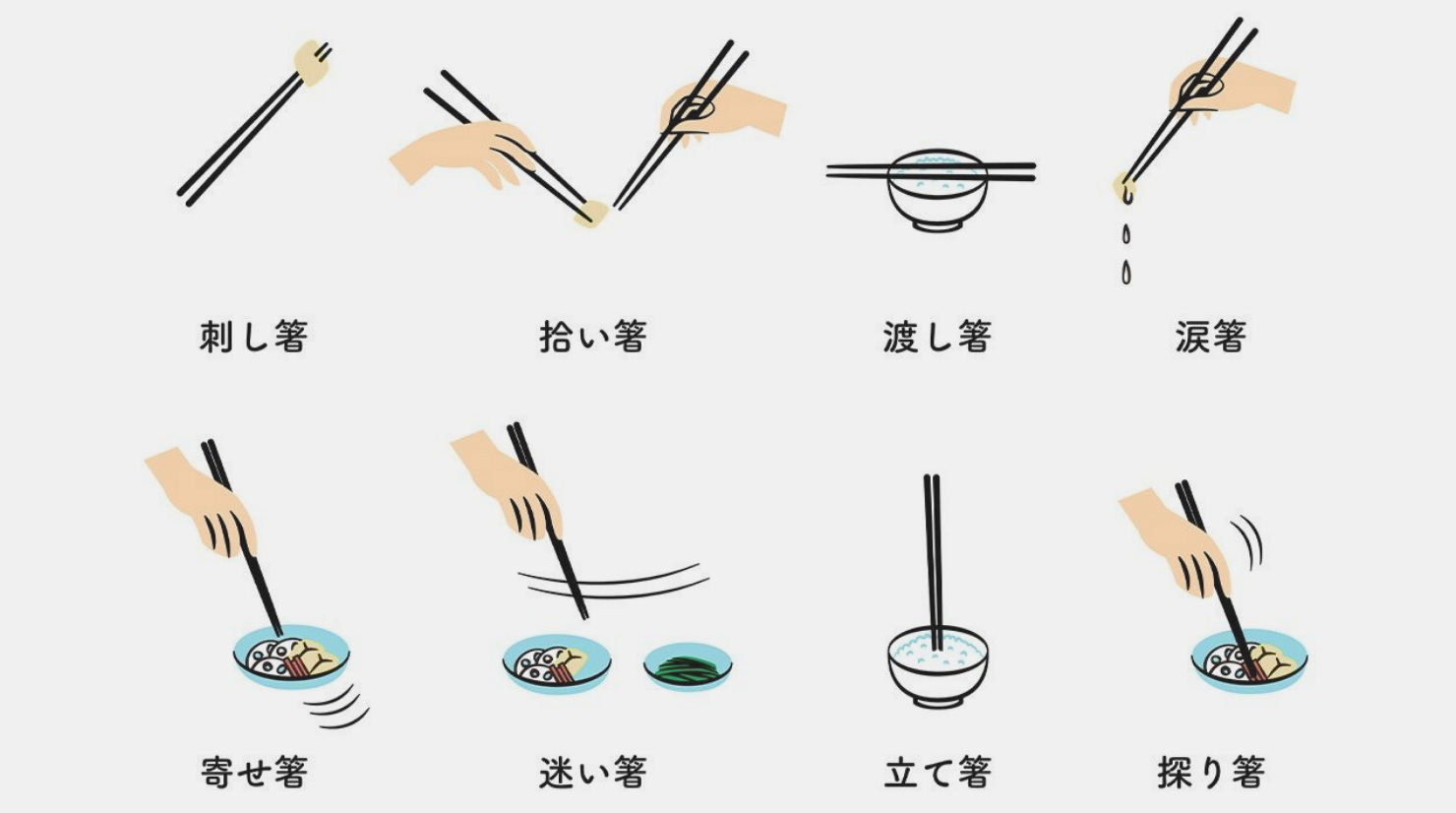 刺し箸

拾い箸

渡し箸

涙箸

寄せ箸

迷い箸

立て箸

探り箸