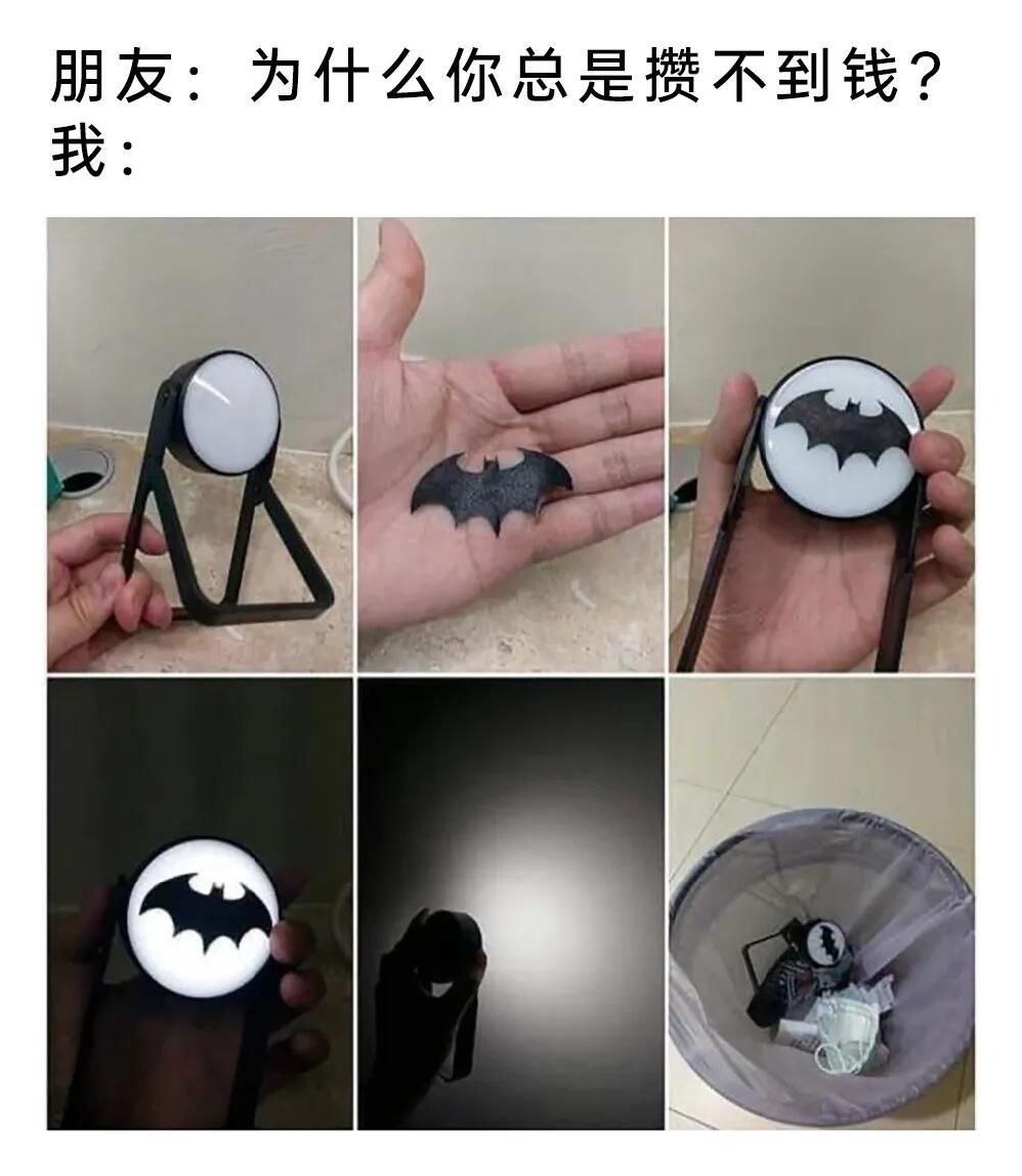 朋友：为什么你总是攒不到钱？
我：