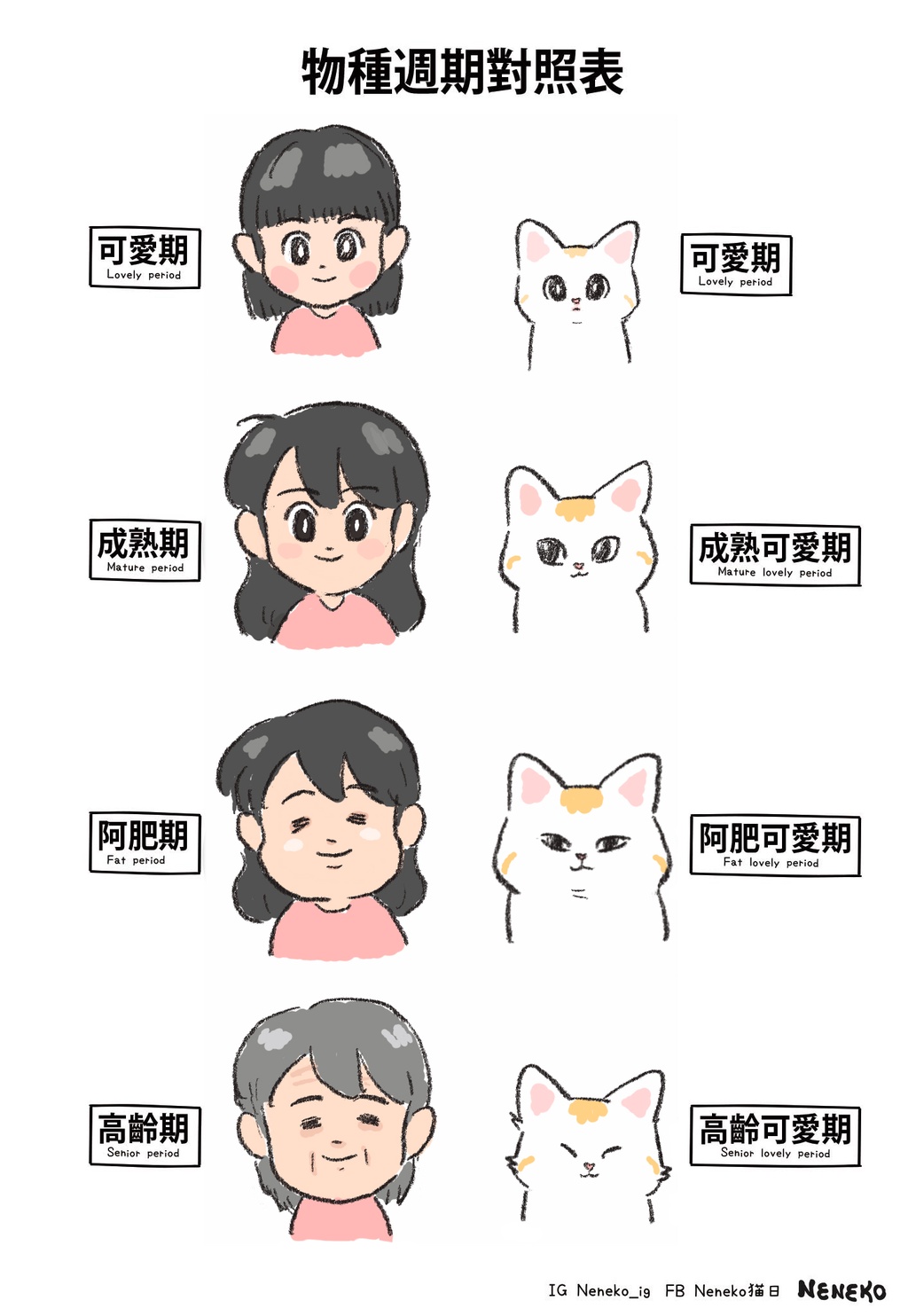 物種週期對照表

可愛期
Lovely period

可愛期
Lovely period

成熟期
Mature period

成熟可愛期
Mature lovely period

阿肥期
Fat period

阿肥可愛期
Fat lovely period

高齡期
Senior period

高齡可愛期
Senior lovely period

IG Neneko_ig FB Neneko貓日 NENEKO