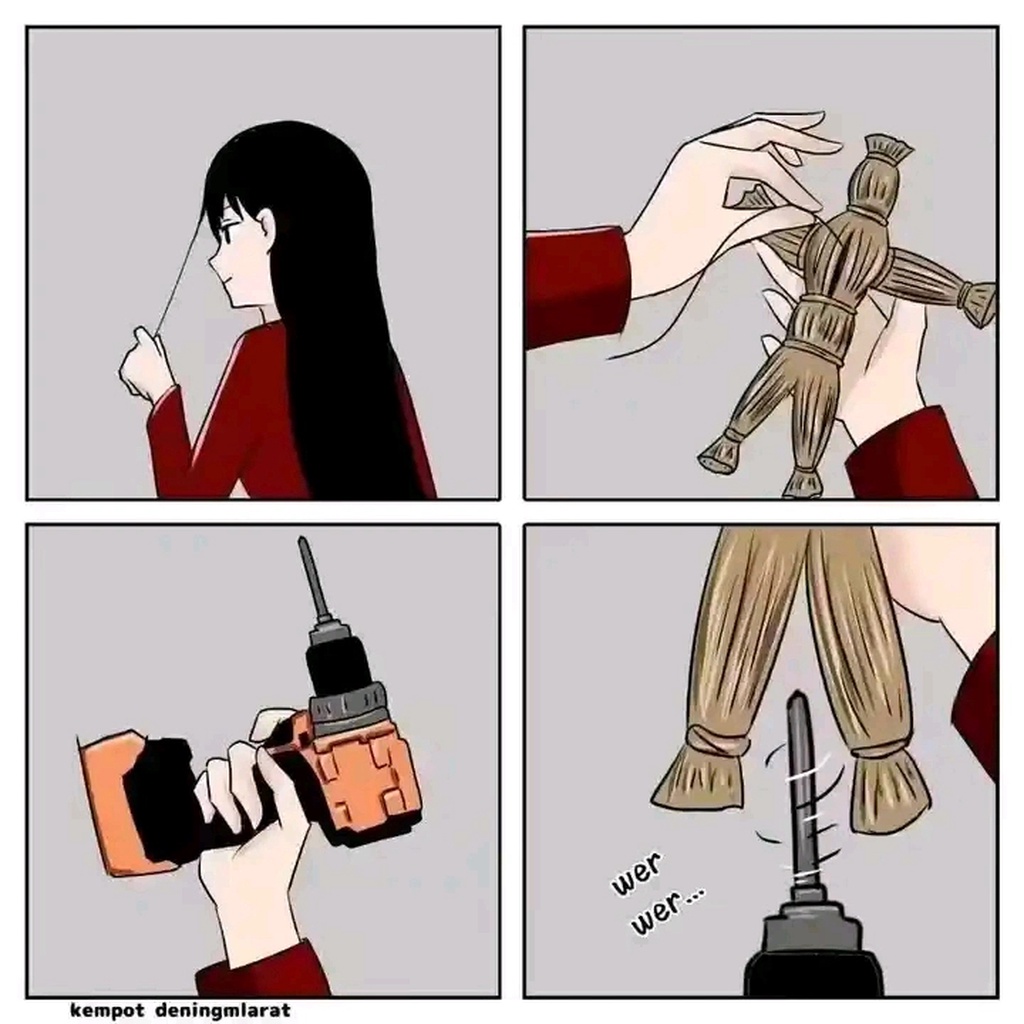 wer
wer...

kempot deningmlarat