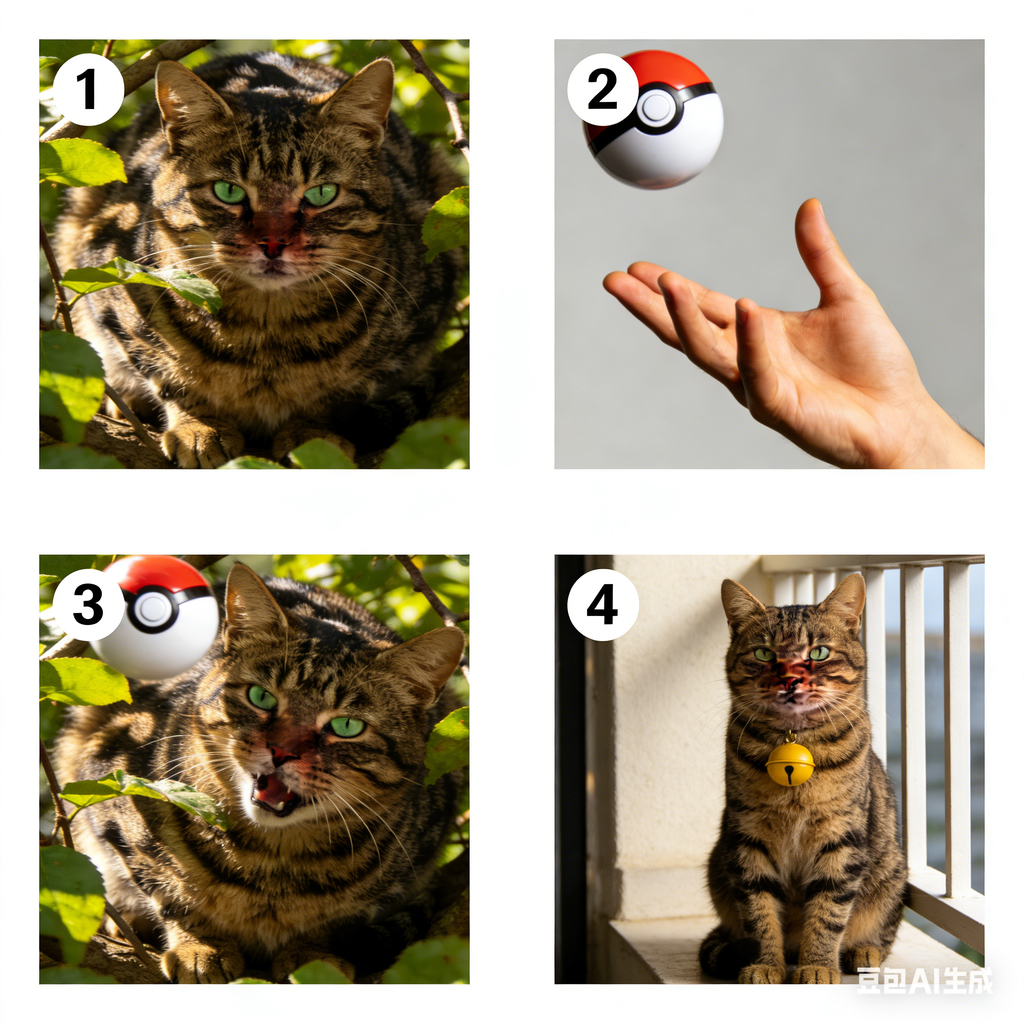 1

2

3

4

豆包AI生成